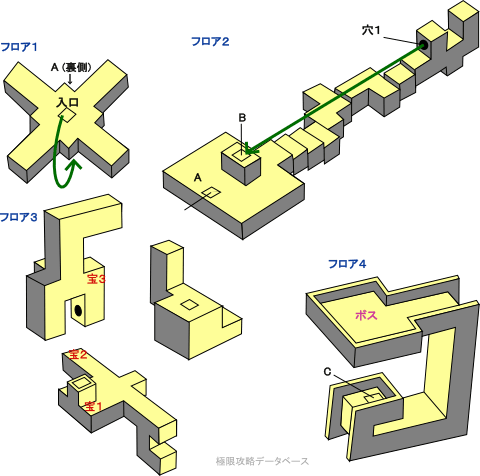 フロア1

A（裏側）

入口

フロア2

穴1

B

A

フロア3

宝3

宝2

宝1

フロア4

ボス

C

極限攻略データベース